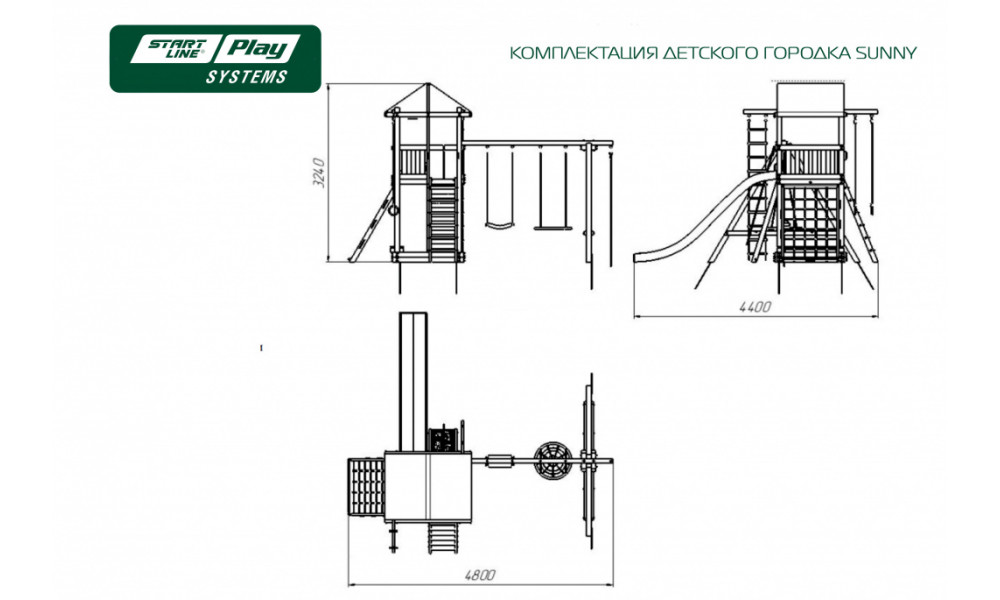 START LINE Play SYSTEMS

КОМПЛЕКТАЦИЯ ДЕТСКОГО ГОРОДКА SUNNY

3240

4400

4800